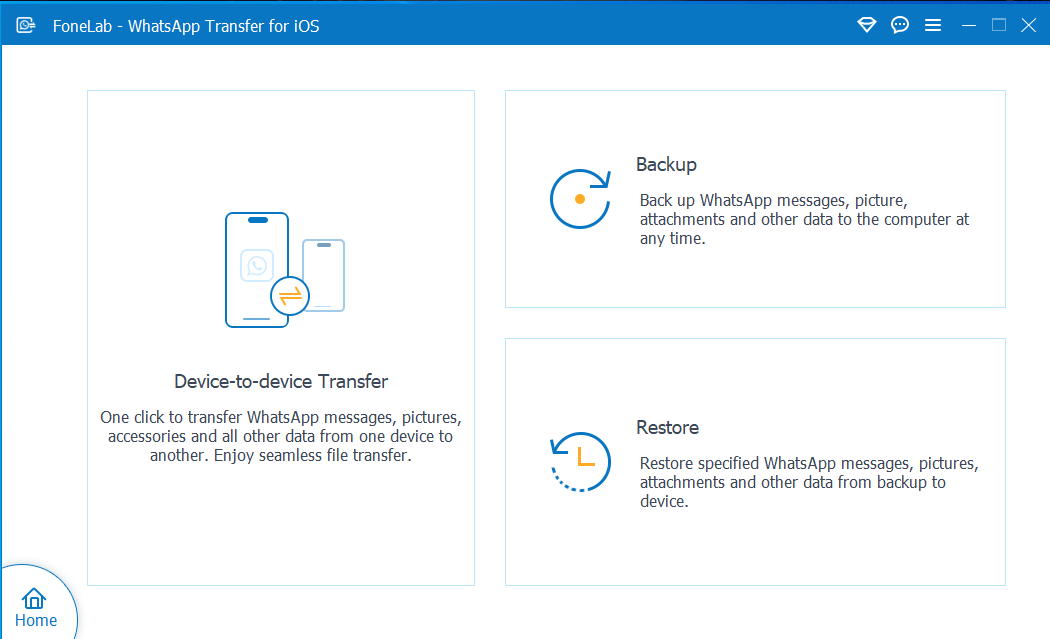 FoneLab - WhatsApp Transfer for iOS

Device-to-device Transfer

One click to transfer WhatsApp messages, pictures, accessories and all other data from one device to another. Enjoy seamless file transfer.

Backup

Back up WhatsApp messages, picture, attachments and other data to the computer at any time.

Restore

Restore specified WhatsApp messages, pictures, attachments and other data from backup to device.

Home